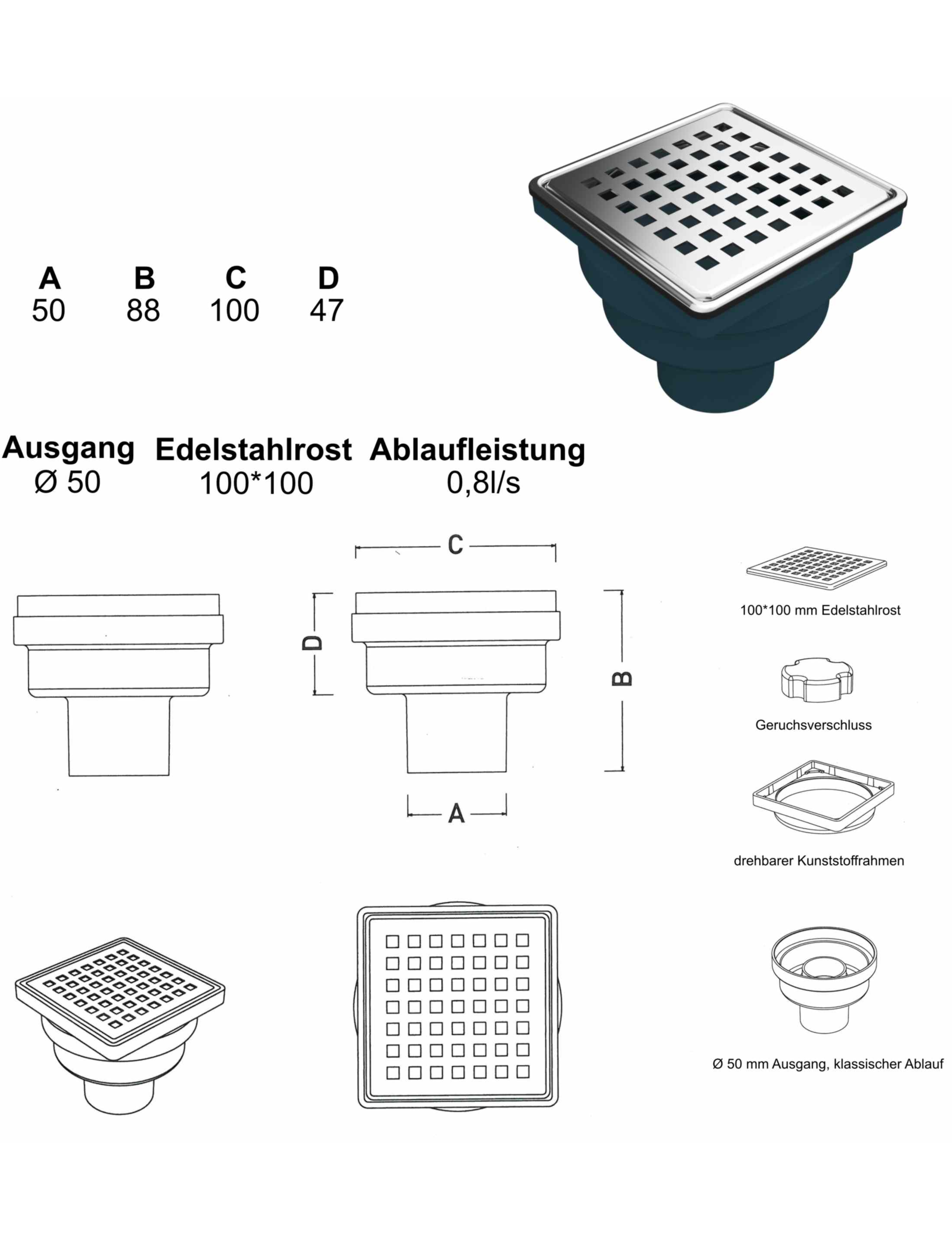 | A | B | C | D |
|---|---|---|---|
| 50 | 88 | 100 | 47 |

| Ausgang | Edelstahlrost | Ablaufleistung |
|---|---|---|
| Ø 50 | 100*100 | 0,8l/s |

C

D

B

A

100*100 mm Edelstahlrost

Geruchsverschluss

drehbarer Kunststoffrahmen

Ø 50 mm Ausgang, klassischer Ablauf