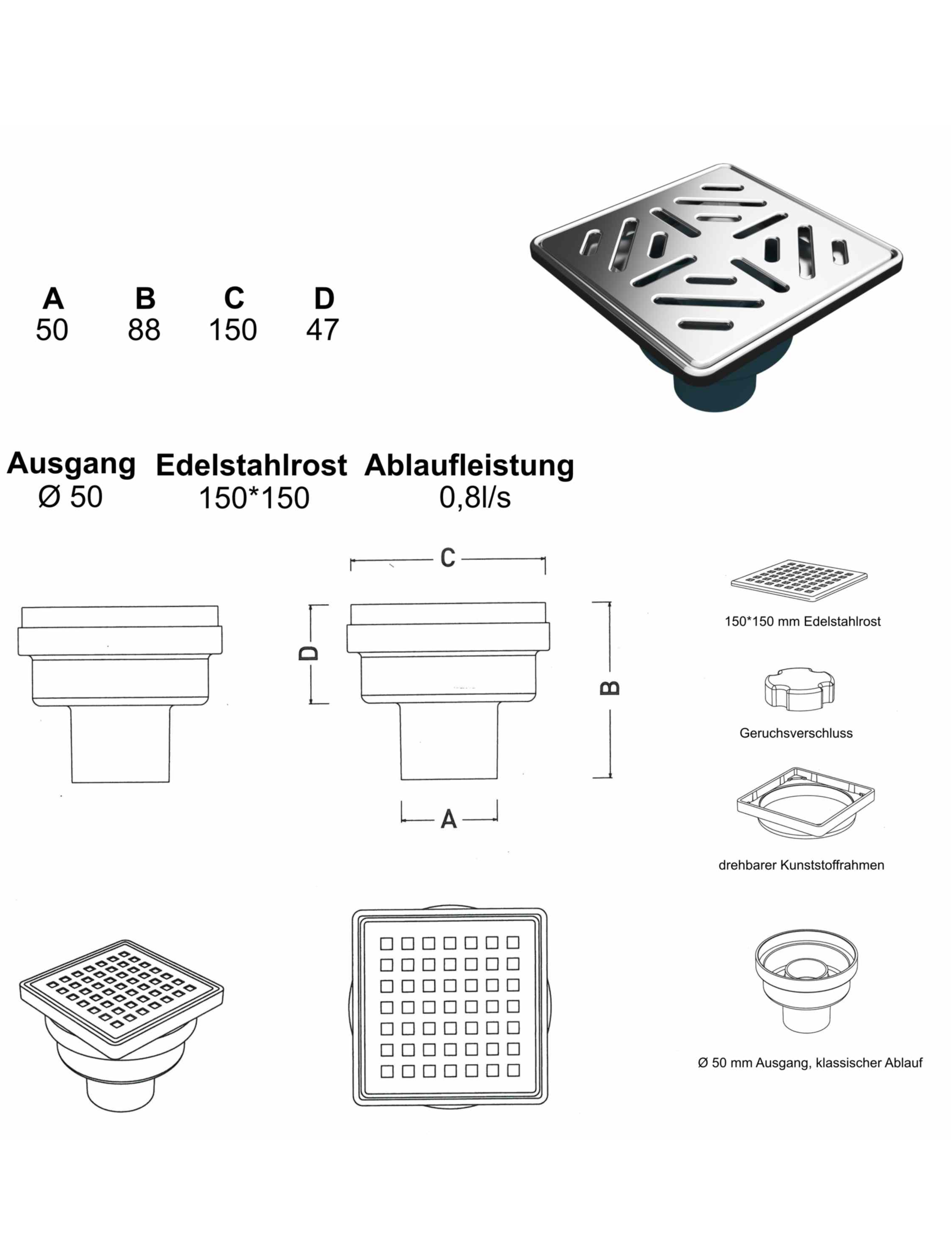 | A | B | C | D |
|---|---|---|---|
| 50 | 88 | 150 | 47 |

| Ausgang | Edelstahlrost | Ablaufleistung |
|---|---|---|
| Ø 50 | 150*150 | 0,8l/s |

C

D

B

A

150*150 mm Edelstahlrost

Geruchsverschluss

drehbarer Kunststoffrahmen

Ø 50 mm Ausgang, klassischer Ablauf